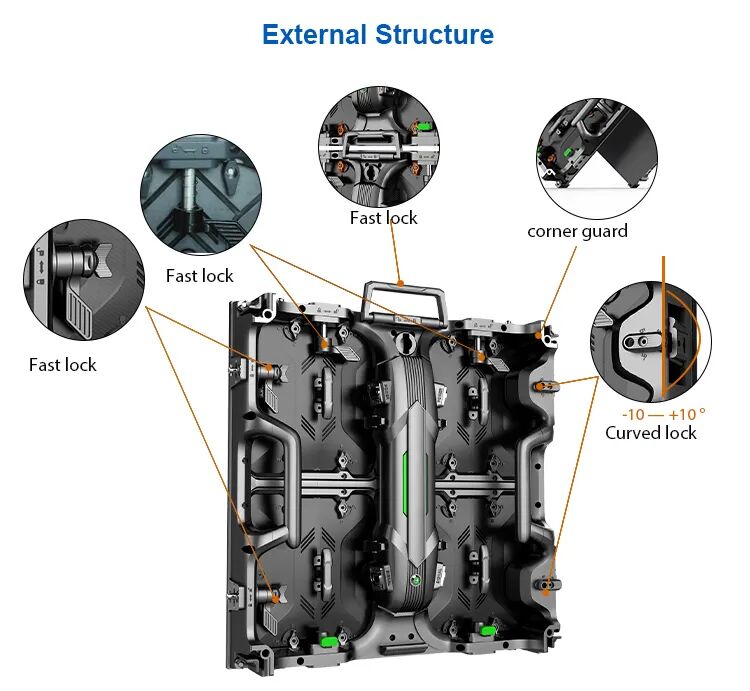 External Structure

Fast lock

corner guard

Fast lock

Fast lock

-10 — +10 °

Curved lock